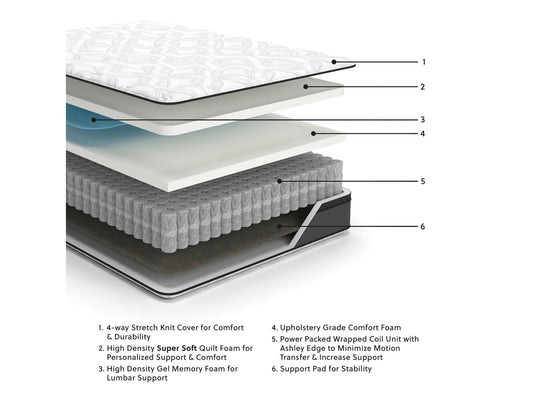 1
2
3
4
5
6

1. 4-way Stretch Knit Cover for Comfort & Durability
2. High Density Super Soft Quilt Foam for Personalized Support & Comfort
3. High Density Gel Memory Foam for Lumbar Support

4. Upholstery Grade Comfort Foam
5. Power Packed Wrapped Coil Unit with Ashley Edge to Minimize Motion Transfer & Increase Support
6. Support Pad for Stability