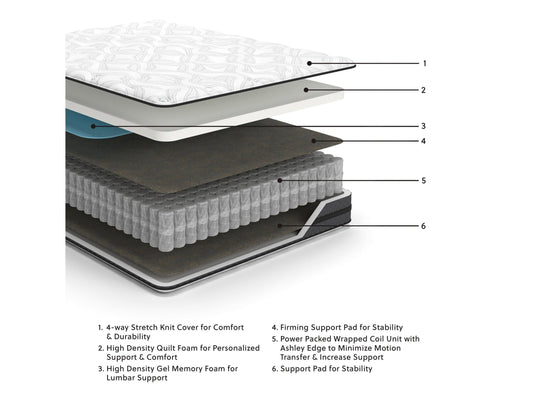 1
2
3
4
5
6

1. 4-way Stretch Knit Cover for Comfort & Durability
2. High Density Quilt Foam for Personalized Support & Comfort
3. High Density Gel Memory Foam for Lumbar Support

4. Firming Support Pad for Stability
5. Power Packed Wrapped Coil Unit with Ashley Edge to Minimize Motion Transfer & Increase Support
6. Support Pad for Stability