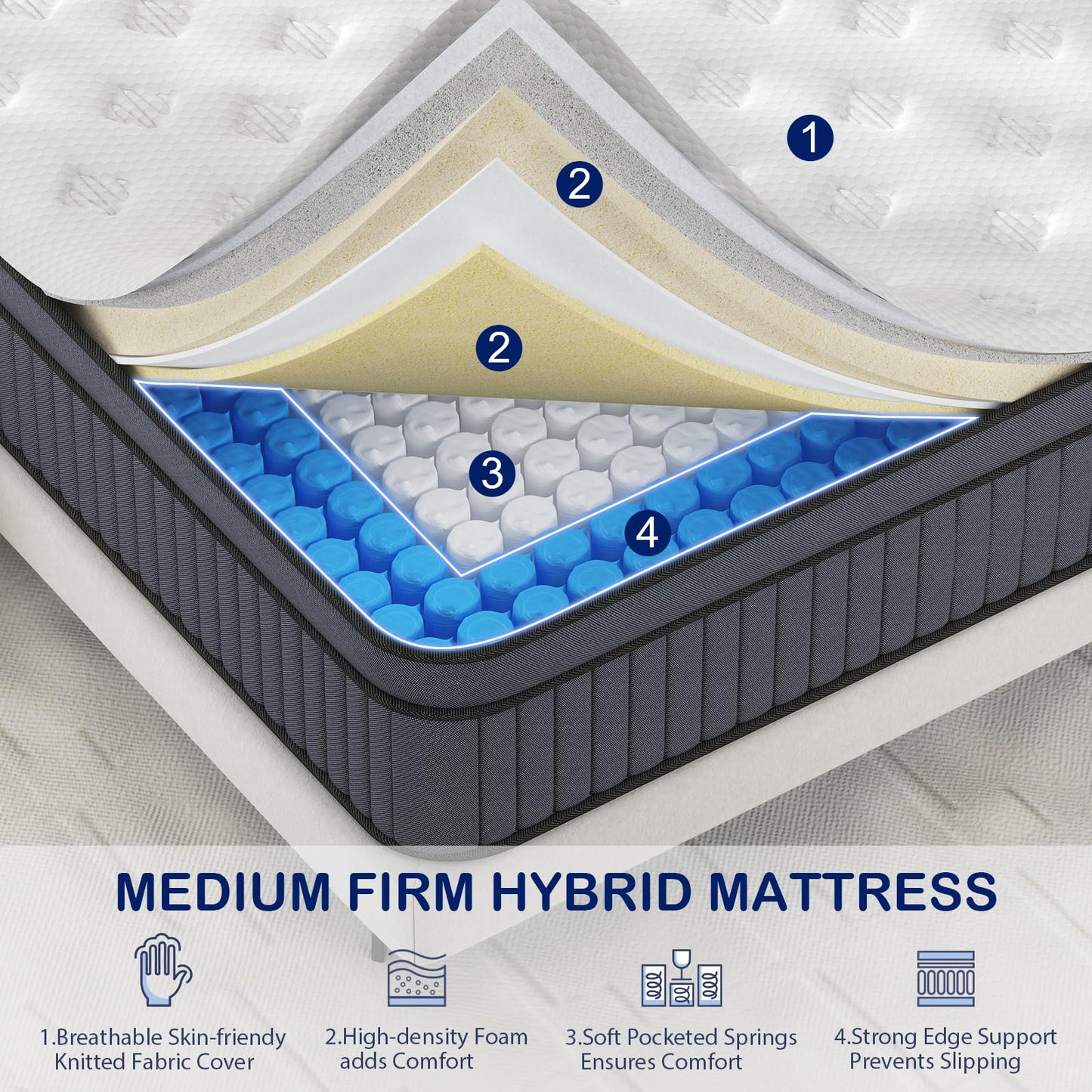 1

2

2

3

4

MEDIUM FIRM HYBRID MATTRESS

1.Breathable Skin-friendly Knitted Fabric Cover

2.High-density Foam adds Comfort

3.Soft Pocketed Springs Ensures Comfort

4.Strong Edge Support Prevents Slipping